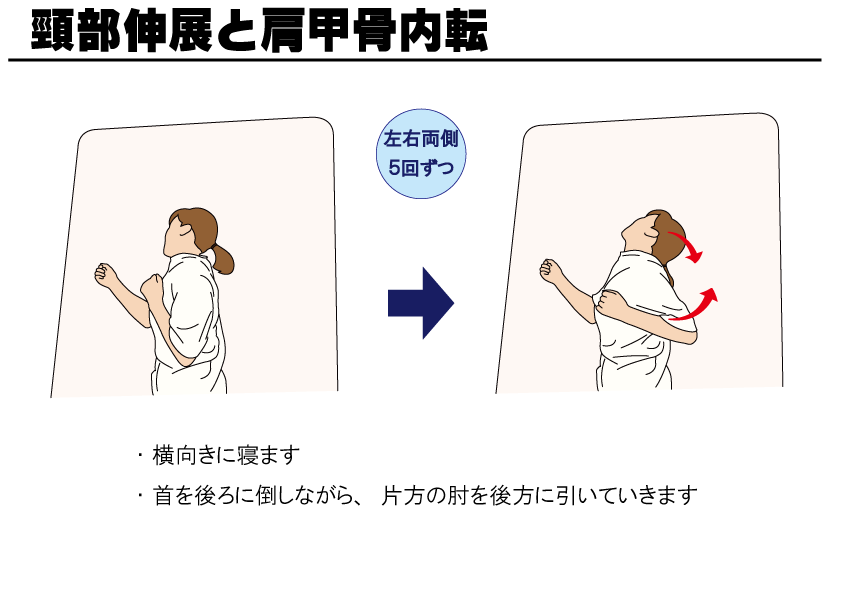 頸部伸展と肩甲骨内転

左右両側
5回ずつ

・横向きに寝ます

・首を後ろに倒しながら、 片方の肘を後方に引いていきます