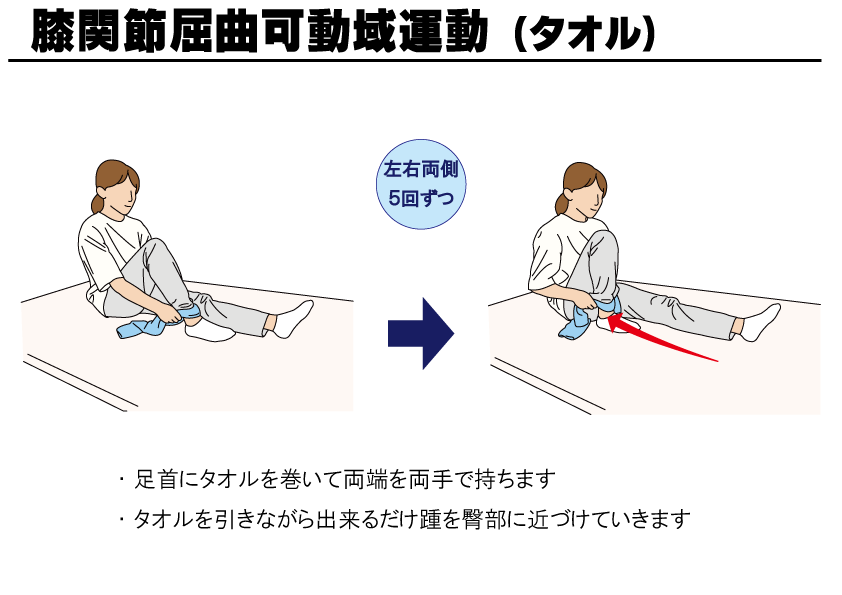 膝関節屈曲可動域運動（タオル）

左右両側
5回ずつ

・足首にタオルを巻いて両端を両手で持ちます

・タオルを引きながら出来るだけ踵を臀部に近づけていきます