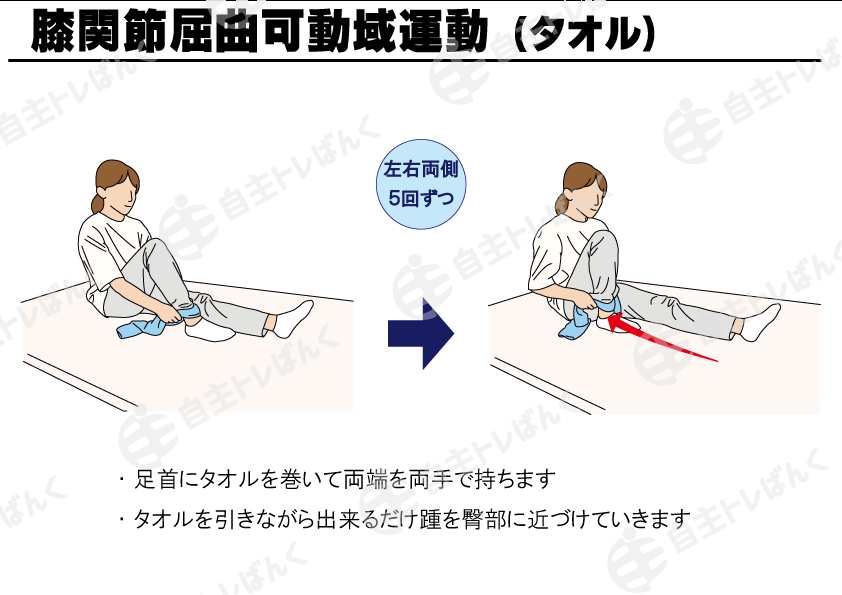 膝関節屈曲可動域運動（タオル）

左右両側
5回ずつ

・足首にタオルを巻いて両端を両手で持ちます

・タオルを引きながら出来るだけ踵を臀部に近づけていきます

自主トレばんく