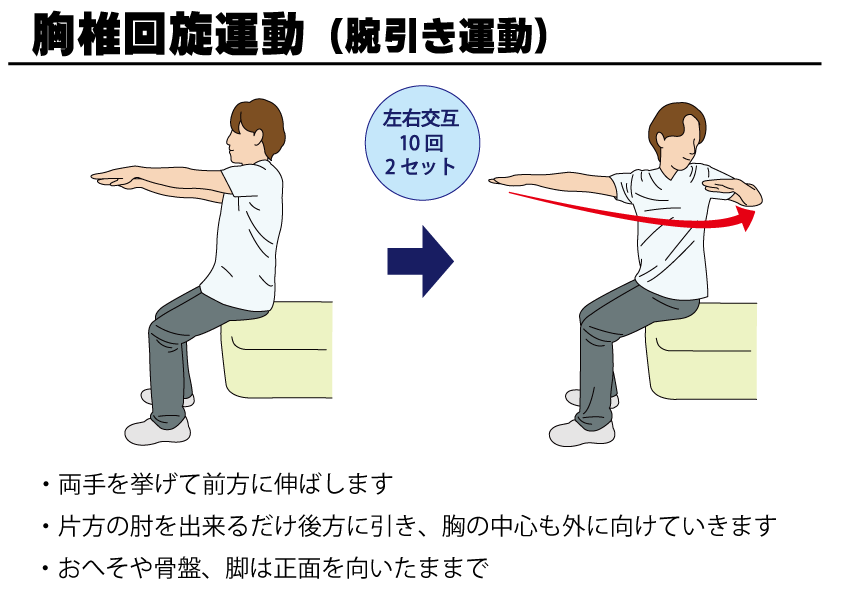 胸椎回旋運動（腕引き運動）

左右交互
10回
2セット

・両手を挙げて前方に伸ばします
・片方の肘を出来るだけ後方に引き、胸の中心も外に向けていきます
・おへそや骨盤、脚は正面を向いたままで