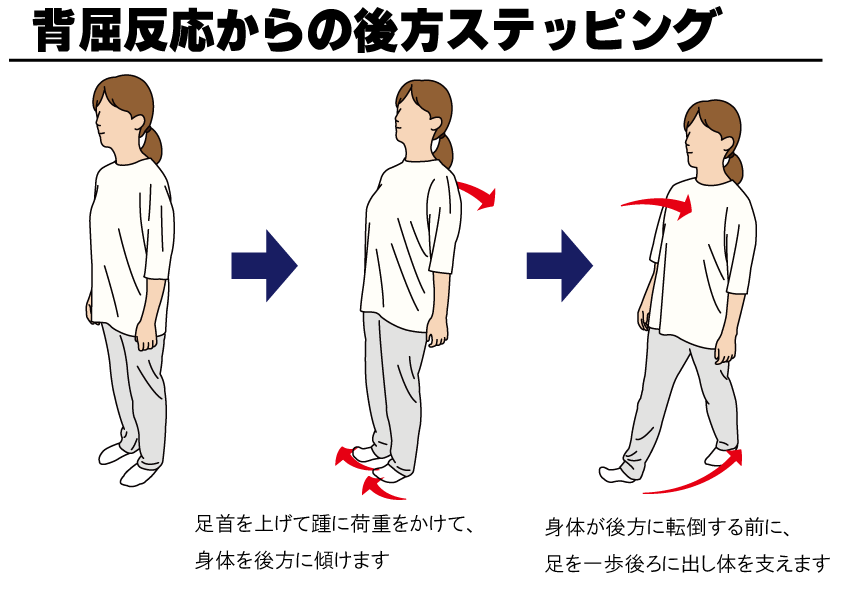 背屈反応からの後方ステッピング

足首を上げて踵に荷重をかけて、
身体を後方に傾けます

身体が後方に転倒する前に、
足を一歩後ろに出し体を支えます