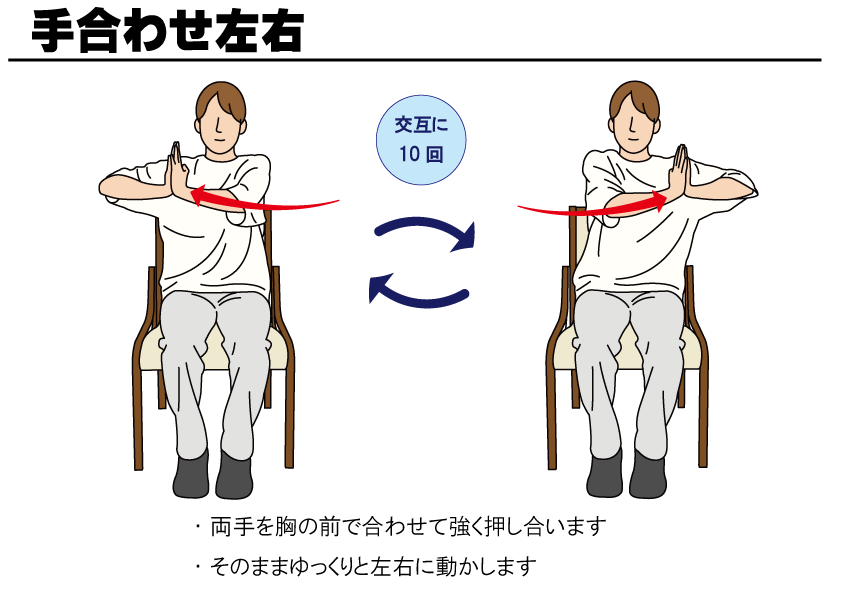 手合わせ左右

交互に
10回

・両手を胸の前で合わせて強く押し合います

・そのままゆっくりと左右に動かします