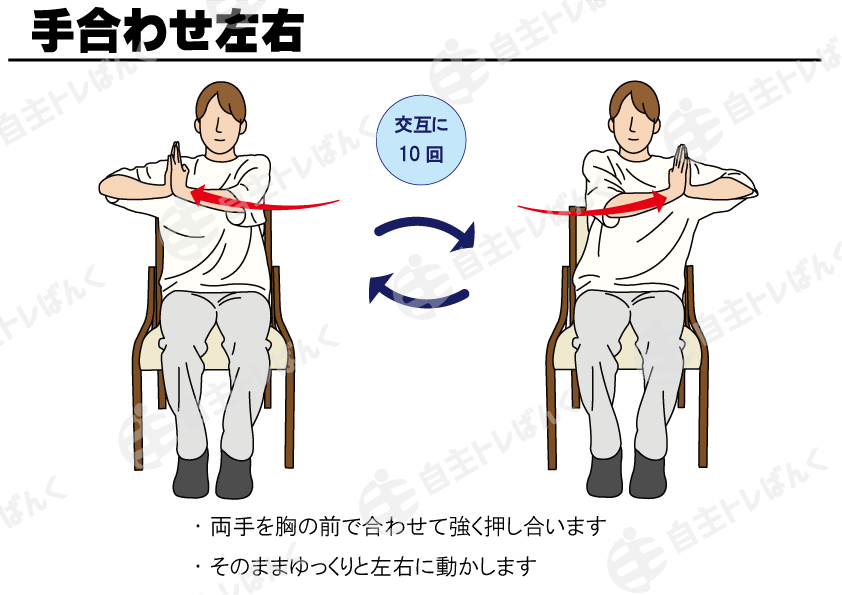 手合わせ左右

交互に
10 回

・両手を胸の前で合わせて強く押し合います

・そのままゆっくりと左右に動かします

自主トレばんく