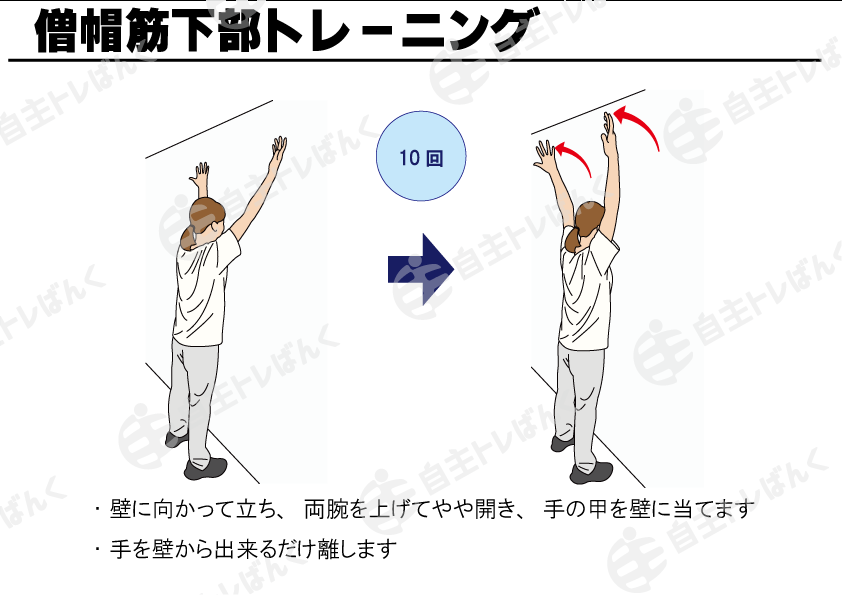 僧帽筋下部トレーニング

10回

・壁に向かって立ち、両腕を上げてやや開き、手の甲を壁に当てます

・手を壁から出来るだけ離します

自主トレばんく