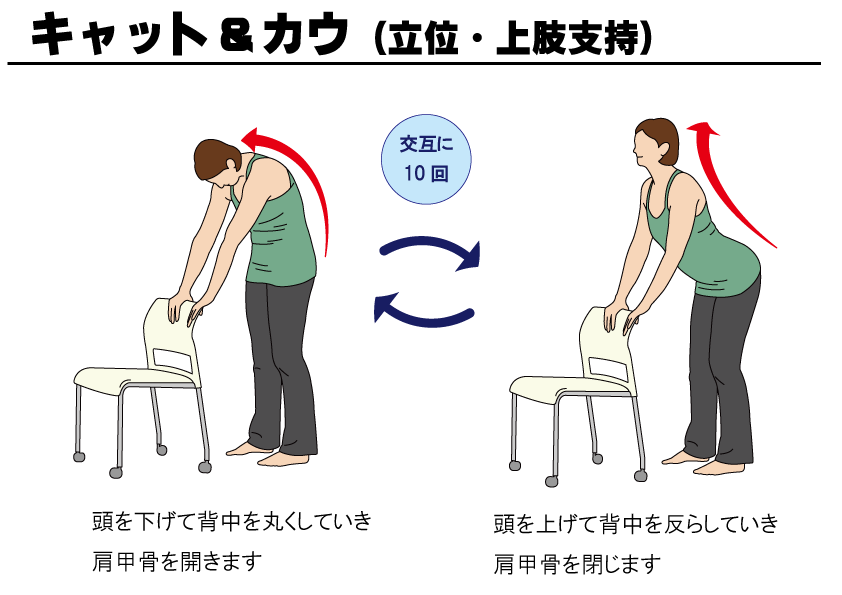 キャット＆カウ（立位・上肢支持）

交互に
10回

頭を下げて背中を丸くしていき
肩甲骨を開きます

頭を上げて背中を反らしていき
肩甲骨を閉じます