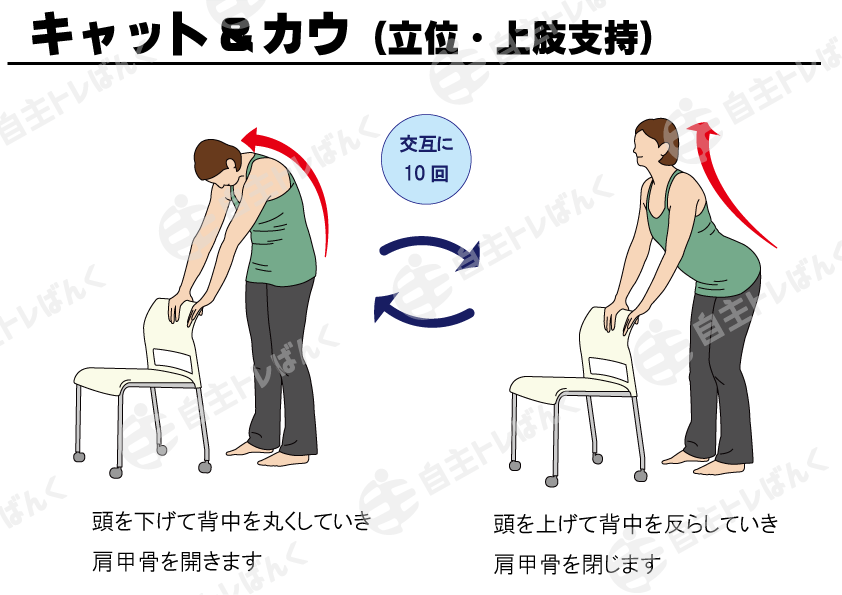 キャット＆カウ（立位・上肢支持）

交互に
10回

頭を下げて背中を丸くしていき
肩甲骨を開きます

頭を上げて背中を反らしていき
肩甲骨を閉じます

自主トレばんく