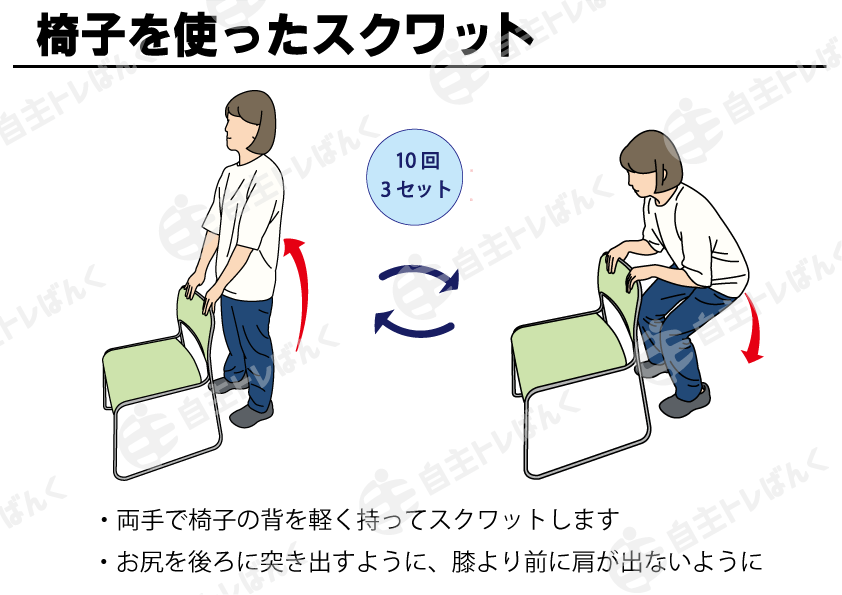 椅子を使ったスクワット

10回
3セット

・両手で椅子の背を軽く持ってスクワットします
・お尻を後ろに突き出すように、膝より前に肩が出ないように

自主トレばんく